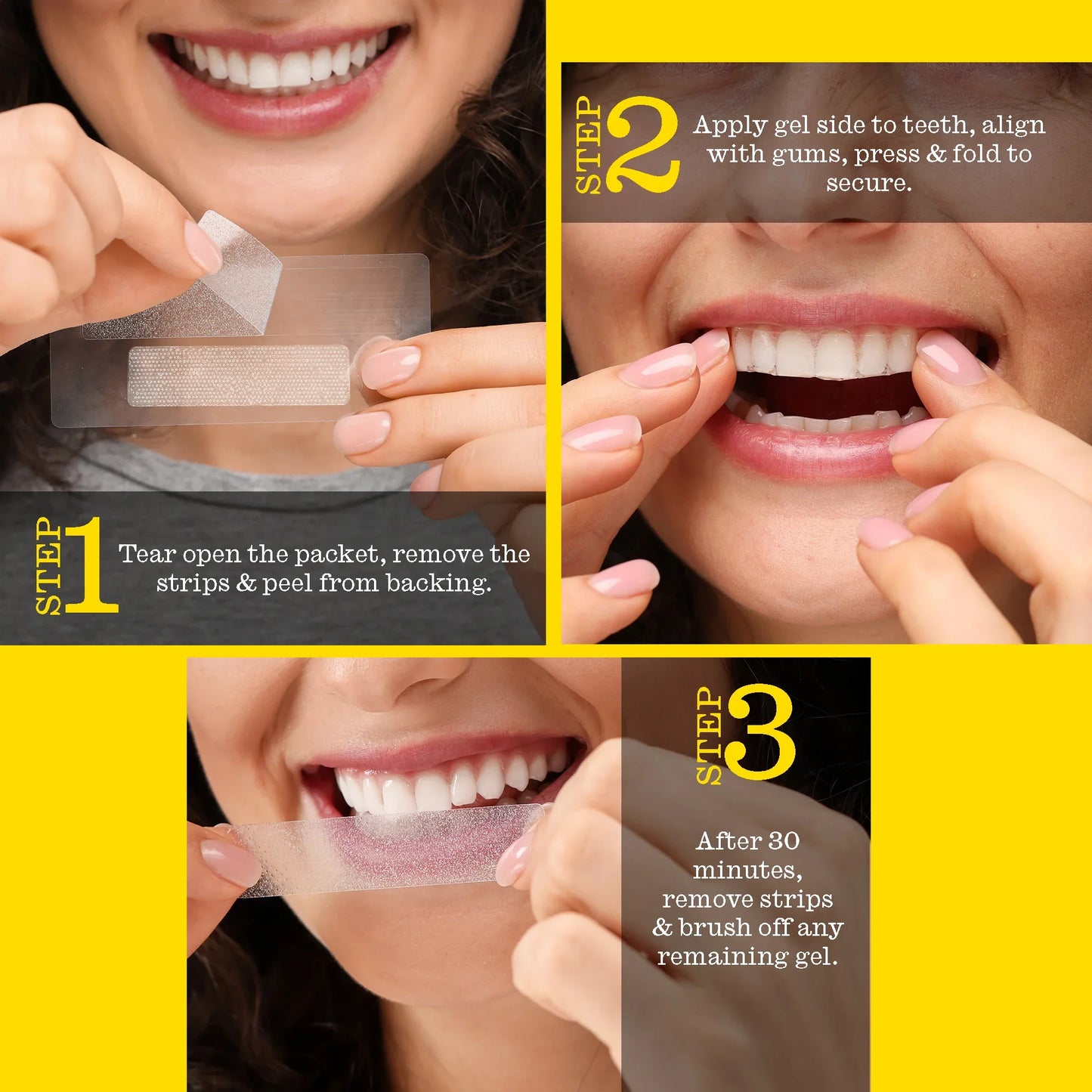 STEP 1 Tear open the packet, remove the strips & peel from backing.

STEP 2 Apply gel side to teeth, align with gums, press & fold to secure.

STEP 3

After 30 minutes, remove strips & brush off any remaining gel.